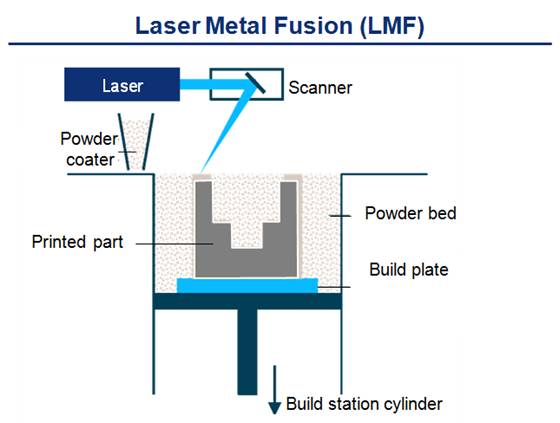 Laser Metal Fusion (LMF)

Laser

Scanner

Powder coater

Powder bed

Printed part

Build plate

Build station cylinder